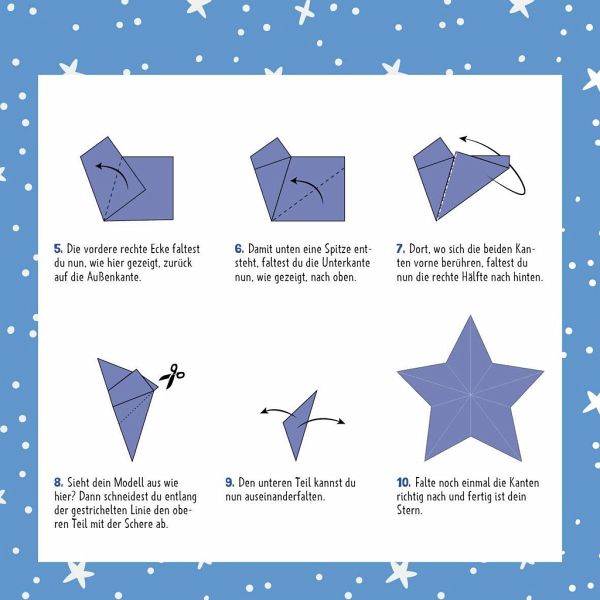 5. Die vordere rechte Ecke faltest du nun, wie hier gezeigt, zurück auf die Außenkante.

6. Damit unten eine Spitze entsteht, faltest du die Unterkante nun, wie gezeigt, nach oben.

7. Dort, wo sich die beiden Kanten vorne berühren, faltest du nun die rechte Hälfte nach hinten.

8. Sieht dein Modell aus wie hier? Dann schneidest du entlang der gestrichelten Linie den oberen Teil mit der Schere ab.

9. Den unteren Teil kannst du nun auseinanderfalten.

10. Falte noch einmal die Kanten richtig nach und fertig ist dein Stern.