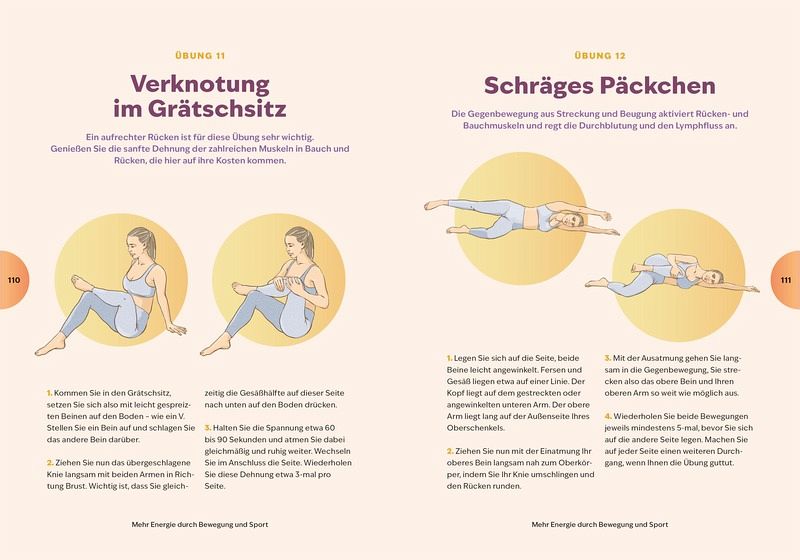 ÜBUNG 11

Verknotung im Grätschsitz

Ein aufrechter Rücken ist für diese Übung sehr wichtig. Genießen Sie die sanfte Dehnung der zahlreichen Muskeln in Bauch und Rücken, die hier auf ihre Kosten kommen.

110

1. Kommen Sie in den Grätschsitz, setzen Sie sich also mit leicht gespreizten Beinen auf den Boden – wie ein V. Stellen Sie ein Bein auf und schlagen Sie das andere Bein darüber.

2. Ziehen Sie nun das übergeschlagene Knie langsam mit beiden Armen in Richtung Brust. Wichtig ist, dass Sie gleichzeitig die Gesäßhälfte auf dieser Seite nach unten auf den Boden drücken.

3. Halten Sie die Spannung etwa 60 bis 90 Sekunden und atmen Sie dabei gleichmäßig und ruhig weiter. Wechseln Sie im Anschluss die Seite. Wiederholen Sie diese Dehnung etwa 3-mal pro Seite.

Mehr Energie durch Bewegung und Sport

ÜBUNG 12

Schräges Päckchen

Die Gegenbewegung aus Streckung und Beugung aktiviert Rücken- und Bauchmuskeln und regt die Durchblutung und den Lymphfluss an.

111

1. Legen Sie sich auf die Seite, beide Beine leicht angewinkelt. Fersen und Gesäß liegen etwa auf einer Linie. Der Kopf liegt auf dem gestreckten oder angewinkelten unteren Arm. Der obere Arm liegt lang auf der Außenseite Ihres Oberschenkels.

2. Ziehen Sie nun mit der Einatmung Ihr oberes Bein langsam nah zum Oberkörper, indem Sie Ihr Knie umschlingen und den Rücken runden.

3. Mit der Ausatmung gehen Sie langsam in die Gegenbewegung, Sie strecken also das obere Bein und Ihren oberen Arm so weit wie möglich aus.

4. Wiederholen Sie beide Bewegungen jeweils mindestens 5-mal, bevor Sie sich auf die andere Seite legen. Machen Sie auf jeder Seite einen weiteren Durchgang, wenn Ihnen die Übung guttut.

Mehr Energie durch Bewegung und Sport