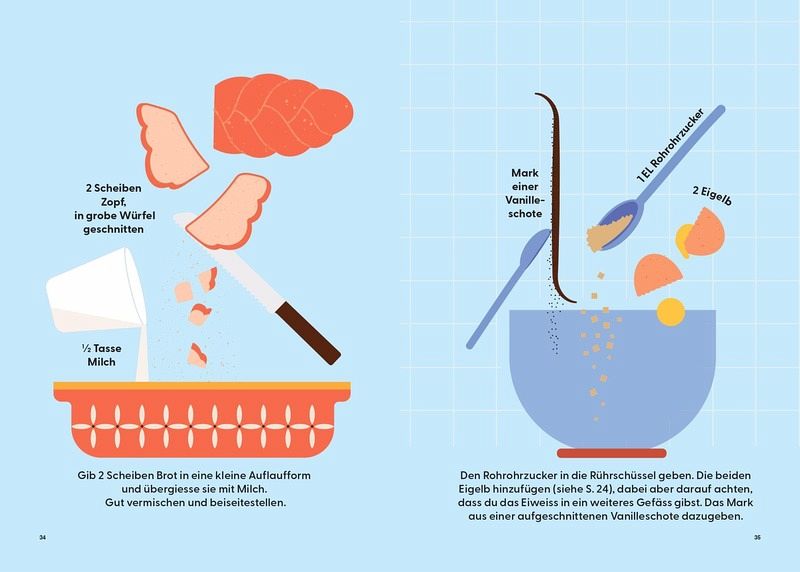 2 Scheiben Zopf, in grobe Würfel geschnitten

½ Tasse Milch

Gib 2 Scheiben Brot in eine kleine Auflaufform und übergiesse sie mit Milch. Gut vermischen und beiseitestellen.

34

Mark einer Vanilleschote

1 EL Rohrohrzucker

2 Eigelb

Den Rohrohrzucker in die Rührschüssel geben. Die beiden Eigelb hinzufügen (siehe S. 24), dabei aber darauf achten, dass du das Eiweiss in ein weiteres Gefäss gibst. Das Mark aus einer aufgeschnittenen Vanilleschote dazugeben.

35