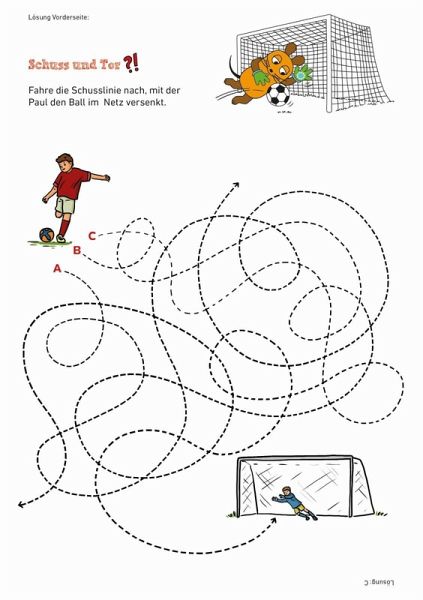 Lösung Vorderseite:

Schuss und Tor ?!

Fahre die Schusslinie nach, mit der Paul den Ball im Netz versenkt.

C
B
A

Lösung: C