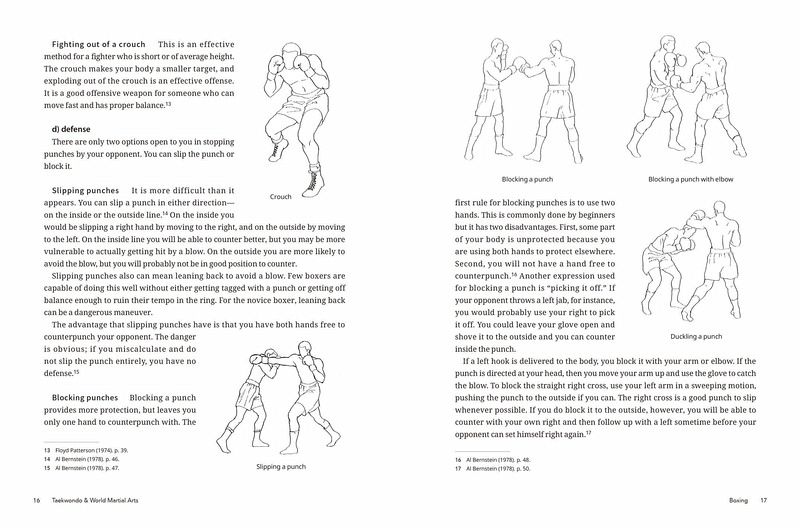 **Fighting out of a crouch** This is an effective method for a fighter who is short or of average height. The crouch makes your body a smaller target, and exploding out of the crouch is an effective offense. It is a good offensive weapon for someone who can move fast and has proper balance.$^{13}$

Crouch

**d) defense**

There are only two options open to you in stopping punches by your opponent. You can slip the punch or block it.

**Slipping punches** It is more difficult than it appears. You can slip a punch in either direction—on the inside or the outside line.$^{14}$ On the inside you would be slipping a right hand by moving to the right, and on the outside by moving to the left. On the inside line you will be able to counter better, but you may be more vulnerable to actually getting hit by a blow. On the outside you are more likely to avoid the blow, but you will probably not be in good position to counter.

Slipping punches also can mean leaning back to avoid a blow. Few boxers are capable of doing this well without either getting tagged with a punch or getting off balance enough to ruin their tempo in the ring. For the novice boxer, leaning back can be a dangerous maneuver.

The advantage that slipping punches have is that you have both hands free to counterpunch your opponent. The danger is obvious; if you miscalculate and do not slip the punch entirely, you have no defense.$^{15}$

**Blocking punches** Blocking a punch provides more protection, but leaves you only one hand to counterpunch with. The

Slipping a punch

13 Floyd Patterson (1974). p. 39.
14 Al Bernstein (1978). p. 46.
15 Al Bernstein (1978). p. 47.

16 Taekwondo & World Martial Arts

Blocking a punch

Blocking a punch with elbow

first rule for blocking punches is to use two hands. This is commonly done by beginners but it has two disadvantages. First, some part of your body is unprotected because you are using both hands to protect elsewhere. Second, you will not have a hand free to counterpunch.$^{16}$ Another expression used for blocking a punch is "picking it off." If your opponent throws a left jab, for instance, you would probably use your right to pick it off. You could leave your glove open and shove it to the outside and you can counter inside the punch.

Duckling a punch

If a left hook is delivered to the body, you block it with your arm or elbow. If the punch is directed at your head, then you move your arm up and use the glove to catch the blow. To block the straight right cross, use your left arm in a sweeping motion, pushing the punch to the outside if you can. The right cross is a good punch to slip whenever possible. If you do block it to the outside, however, you will be able to counter with your own right and then follow up with a left sometime before your opponent can set himself right again.$^{17}$

16 Al Bernstein (1978). p. 48.
17 Al Bernstein (1978). p. 50.

Boxing 17