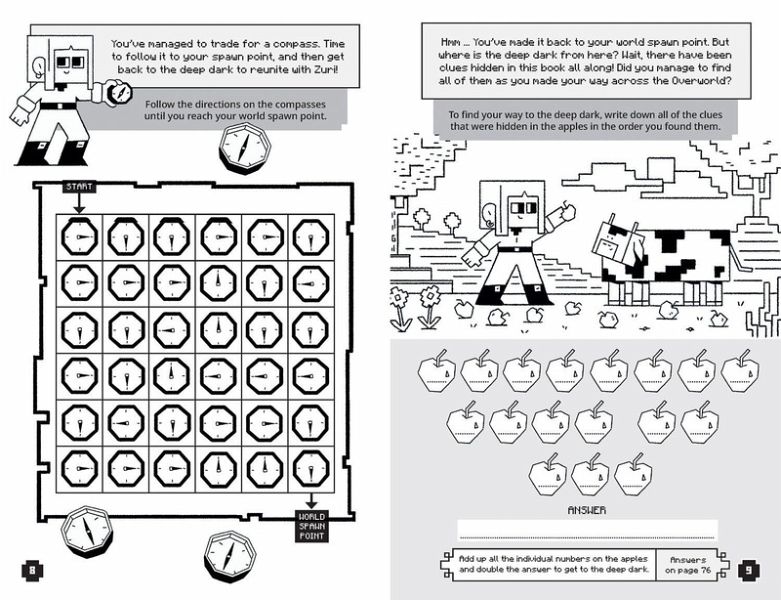 You've managed to trade for a compass. Time to follow it to your spawn point, and then get back to the deep dark to reunite with Zuri!

Follow the directions on the compasses until you reach your world spawn point.

START

WORLD SPAWN POINT

8

Hmm ... You've made it back to your world spawn point. But where is the deep dark from here? Wait, there have been clues hidden in this book all along! Did you manage to find all of them as you made your way across the Overworld?

To find your way to the deep dark, write down all of the clues that were hidden in the apples in the order you found them.

ANSWER

Add up all the individual numbers on the apples and double the answer to get to the deep dark.

Answers on page 76

9