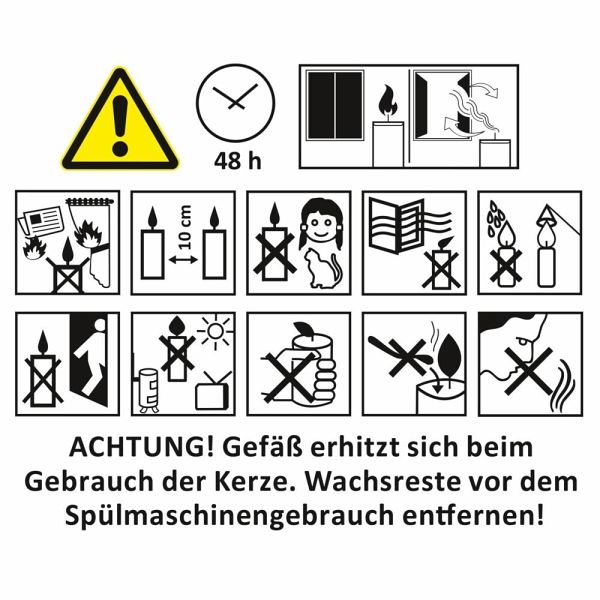 48 h

10 cm

ACHTUNG! Gefäß erhitzt sich beim Gebrauch der Kerze. Wachsreste vor dem Spülmaschinengebrauch entfernen!