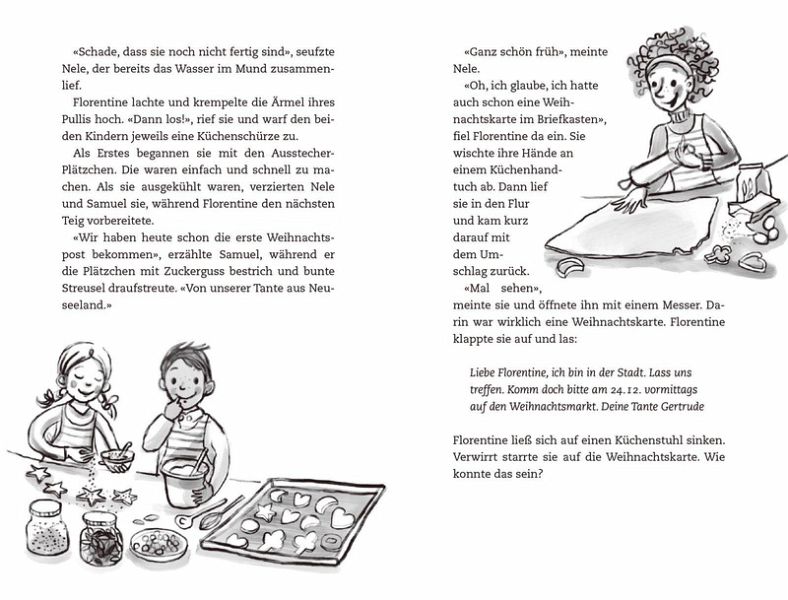 «Schade, dass sie noch nicht fertig sind», seufzte Nele, der bereits das Wasser im Mund zusammenlief.

Florentine lachte und krempelte die Ärmel ihres Pullis hoch. «Dann los!», rief sie und warf den beiden Kindern jeweils eine Küchenschürze zu.

Als Erstes begannen sie mit den Ausstecher-Plätzchen. Die waren einfach und schnell zu machen. Als sie ausgekühlt waren, verzierten Nele und Samuel sie, während Florentine den nächsten Teig vorbereitete.

«Wir haben heute schon die erste Weihnachtspost bekommen», erzählte Samuel, während er die Plätzchen mit Zuckerguss bestrich und bunte Streusel draufstreute. «Von unserer Tante aus Neuseeland.»

«Ganz schön früh», meinte Nele.

«Oh, ich glaube, ich hatte auch schon eine Weihnachtskarte im Briefkasten», fiel Florentine da ein. Sie wischte ihre Hände an einem Küchenhandtuch ab. Dann lief sie in den Flur und kam kurz darauf mit dem Umschlag zurück.

«Mal sehen», meinte sie und öffnete ihn mit einem Messer. Darin war wirklich eine Weihnachtskarte. Florentine klappte sie auf und las:

Liebe Florentine, ich bin in der Stadt. Lass uns treffen. Komm doch bitte am 24.12. vormittags auf den Weihnachtsmarkt. Deine Tante Gertrude

Florentine ließ sich auf einen Küchenstuhl sinken. Verwirrt starrte sie auf die Weihnachtskarte. Wie konnte das sein?