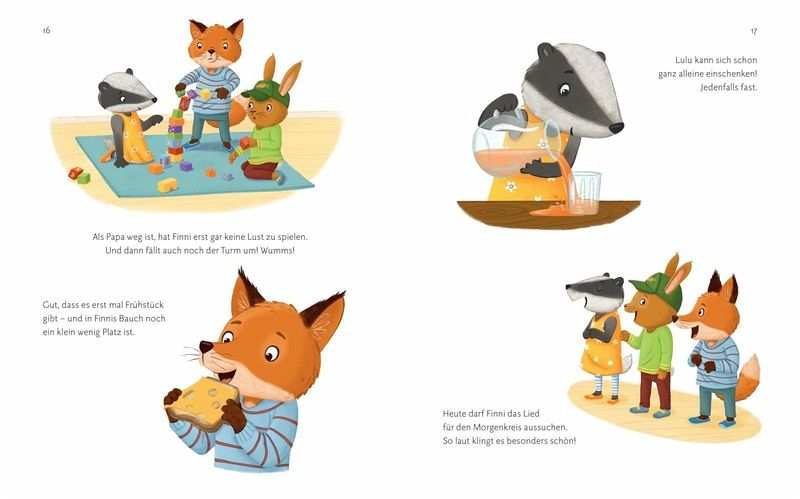 16

Als Papa weg ist, hat Finni erst gar keine Lust zu spielen. Und dann fällt auch noch der Turm um! Wumms!

Gut, dass es erst mal Frühstück gibt – und in Finnis Bauch noch ein klein wenig Platz ist.

17

Lulu kann sich schon ganz alleine einschenken! Jedenfalls fast.

Heute darf Finni das Lied für den Morgenkreis aussuchen. So laut klingt es besonders schön!