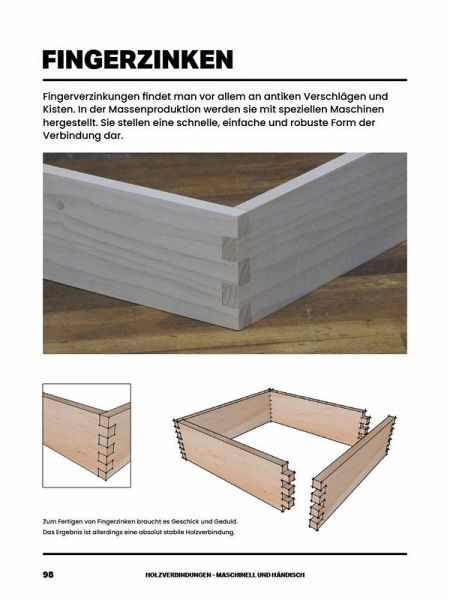 FINGERZINKEN

Fingerverzinkungen findet man vor allem an antiken Verschlägen und Kisten. In der Massenproduktion werden sie mit speziellen Maschinen hergestellt. Sie stellen eine schnelle, einfache und robuste Form der Verbindung dar.

Zum Fertigen von Fingerzinken braucht es Geschick und Geduld. Das Ergebnis ist allerdings eine absolut stabile Holzverbindung.

98 HOLZVERBINDUNGEN - MASCHINELL UND HÄNDISCH