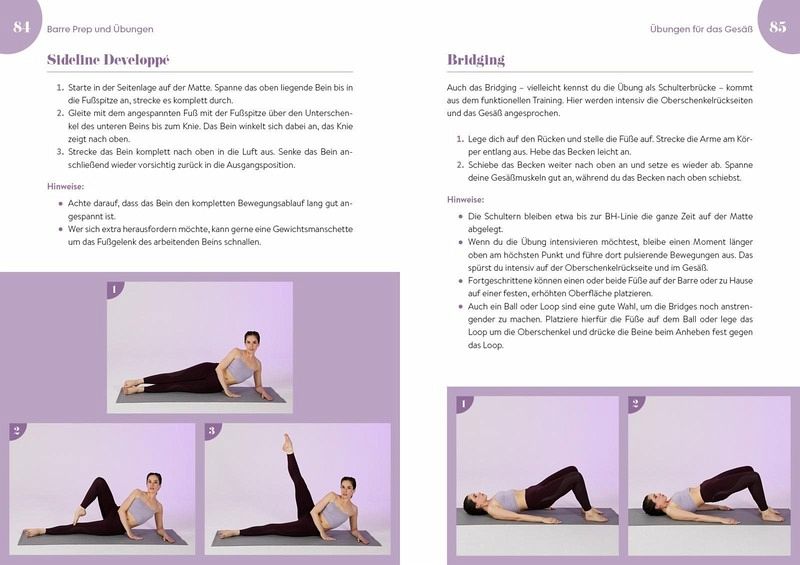 84 Barre Prep und Übungen

Sideline Developpé

1. Starte in der Seitenlage auf der Matte. Spanne das oben liegende Bein bis in die Fußspitze an, strecke es komplett durch.
2. Gleite mit dem angespannten Fuß mit der Fußspitze über den Unterschenkel des unteren Beins bis zum Knie. Das Bein winkelt sich dabei an, das Knie zeigt nach oben.
3. Strecke das Bein komplett nach oben in die Luft aus. Senke das Bein anschließend wieder vorsichtig zurück in die Ausgangsposition.

Hinweise:

• Achte darauf, dass das Bein den kompletten Bewegungsablauf lang gut angespannt ist.
• Wer sich extra herausfordern möchte, kann gerne eine Gewichtsmanschette um das Fußgelenk des arbeitenden Beins schnallen.

1

2

3

Übungen für das Gesäß 85

Bridging

Auch das Bridging – vielleicht kennst du die Übung als Schulterbrücke – kommt aus dem funktionellen Training. Hier werden intensiv die Oberschenkelrückseiten und das Gesäß angesprochen.

1. Lege dich auf den Rücken und stelle die Füße auf. Strecke die Arme am Körper entlang aus. Hebe das Becken leicht an.
2. Schiebe das Becken weiter nach oben an und setze es wieder ab. Spanne deine Gesäßmuskeln gut an, während du das Becken nach oben schiebst.

Hinweise:

• Die Schultern bleiben etwa bis zur BH-Linie die ganze Zeit auf der Matte abgelegt.
• Wenn du die Übung intensivieren möchtest, bleibe einen Moment länger oben am höchsten Punkt und führe dort pulsierende Bewegungen aus. Das spürst du intensiv auf der Oberschenkelrückseite und im Gesäß.
• Fortgeschrittene können einen oder beide Füße auf der Barre oder zu Hause auf einer festen, erhöhten Oberfläche platzieren.
• Auch ein Ball oder Loop sind eine gute Wahl, um die Bridges noch anstrengender zu machen. Platziere hierfür die Füße auf dem Ball oder lege das Loop um die Oberschenkel und drücke die Beine beim Anheben fest gegen das Loop.

1

2