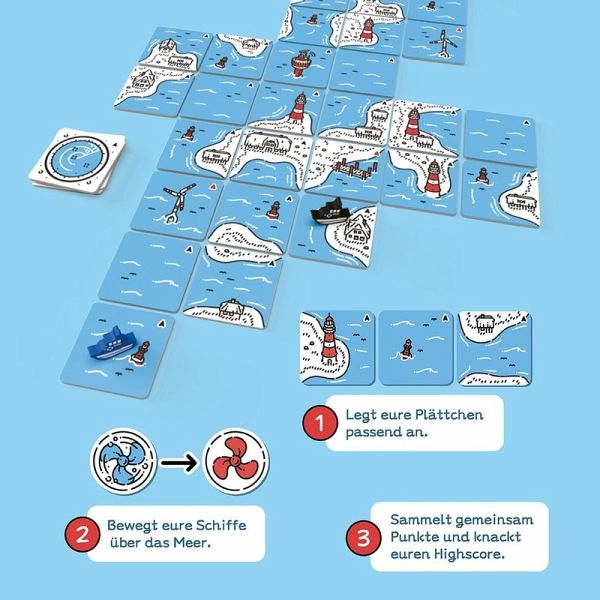 1 Legt eure Plättchen passend an.

2 Bewegt eure Schiffe über das Meer.

3 Sammelt gemeinsam Punkte und knackt euren Highscore.