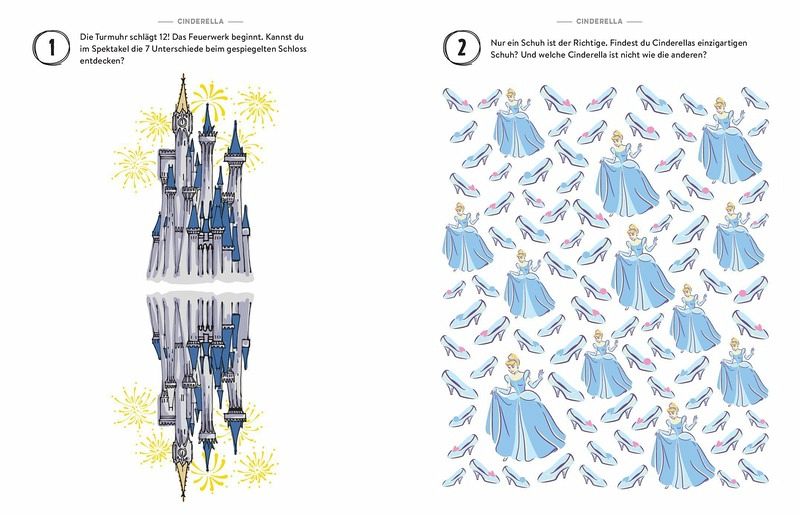 CINDERELLA

1

Die Turmuhr schlägt 12! Das Feuerwerk beginnt. Kannst du im Spektakel die 7 Unterschiede beim gespiegelten Schloss entdecken?

CINDERELLA

2

Nur ein Schuh ist der Richtige. Findest du Cinderellas einzigartigen Schuh? Und welche Cinderella ist nicht wie die anderen?