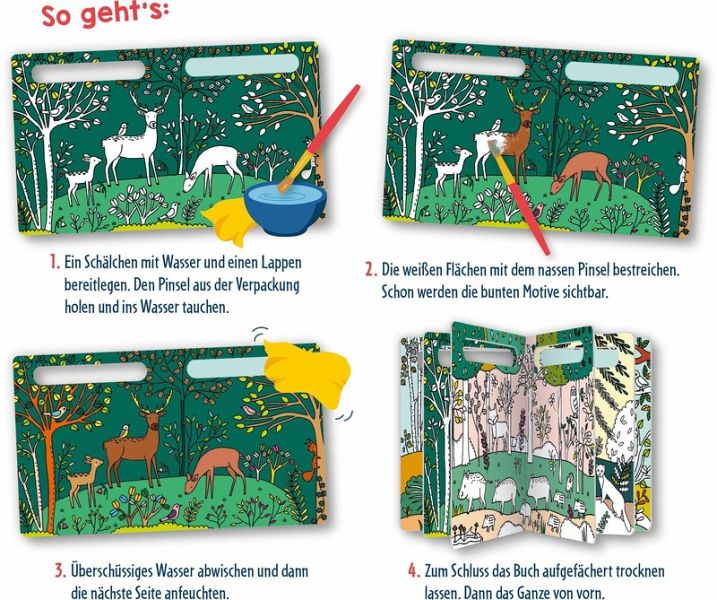 So geht's:

1. Ein Schälchen mit Wasser und einen Lappen bereitlegen. Den Pinsel aus der Verpackung holen und ins Wasser tauchen.

2. Die weißen Flächen mit dem nassen Pinsel bestreichen. Schon werden die bunten Motive sichtbar.

3. Überschüssiges Wasser abwischen und dann die nächste Seite anfeuchten.

4. Zum Schluss das Buch aufgefächert trocknen lassen. Dann das Ganze von vorn.