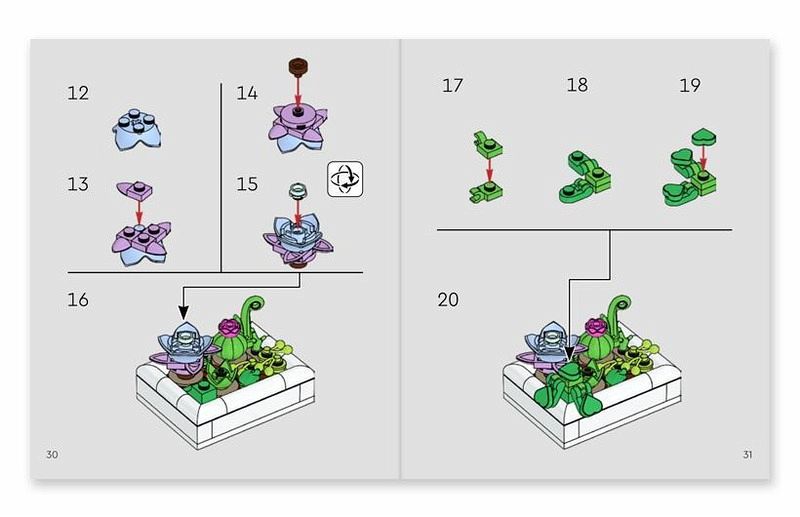 12

13

14

15

16

30

17

18

19

20

31