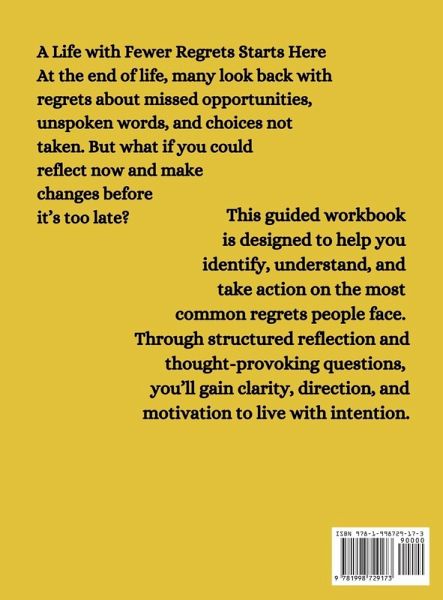 A Life with Fewer Regrets Starts Here

At the end of life, many look back with regrets about missed opportunities, unspoken words, and choices not taken. But what if you could reflect now and make changes before it's too late?

This guided workbook is designed to help you identify, understand, and take action on the most common regrets people face. Through structured reflection and thought-provoking questions, you'll gain clarity, direction, and motivation to live with intention.

ISBN 978-1-998729-17-3
90000
9 781998 729173