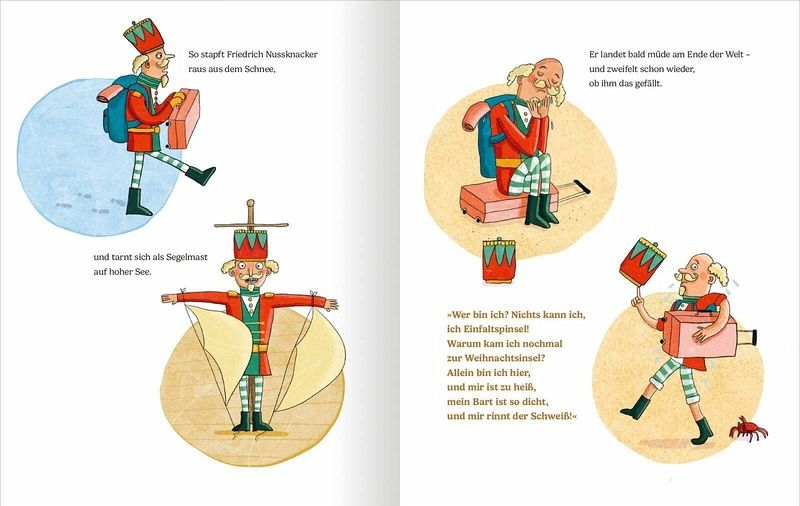 So stapft Friedrich Nussknacker raus aus dem Schnee,

und tarnt sich als Segelmast auf hoher See.

Er landet bald müde am Ende der Welt – und zweifelt schon wieder, ob ihm das gefällt.

»Wer bin ich? Nichts kann ich, ich Einfaltspinsel!
Warum kam ich nochmal zur Weihnachtsinsel?
Allein bin ich hier, und mir ist zu heiß, mein Bart ist so dicht, und mir rinnt der Schweiß!«