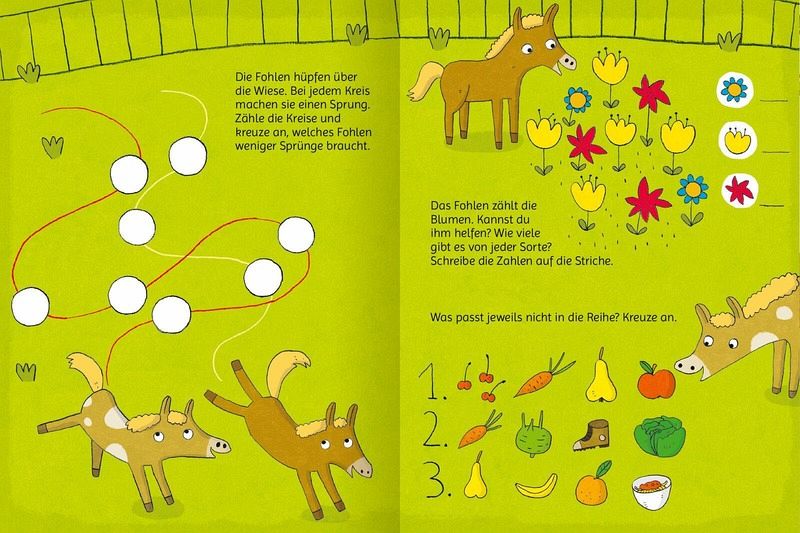 Die Fohlen hüpfen über die Wiese. Bei jedem Kreis machen sie einen Sprung. Zähle die Kreise und kreuze an, welches Fohlen weniger Sprünge braucht.

Das Fohlen zählt die Blumen. Kannst du ihm helfen? Wie viele gibt es von jeder Sorte? Schreibe die Zahlen auf die Striche.

Was passt jeweils nicht in die Reihe? Kreuze an.

1.

2.

3.