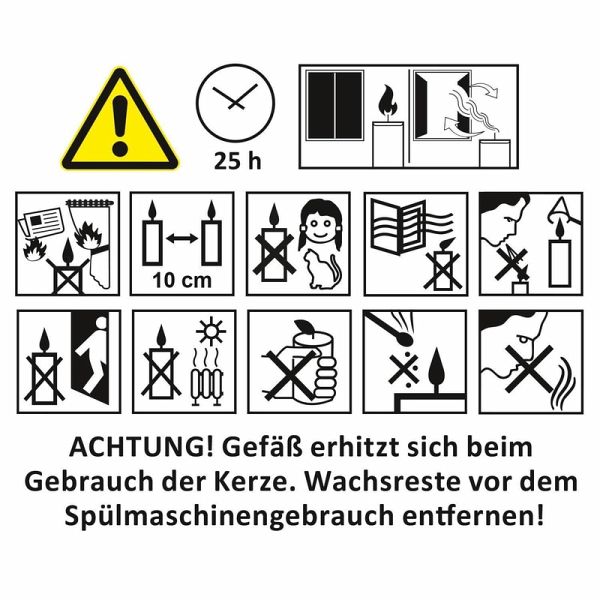 25 h

10 cm

ACHTUNG! Gefäß erhitzt sich beim Gebrauch der Kerze. Wachsreste vor dem Spülmaschinengebrauch entfernen!