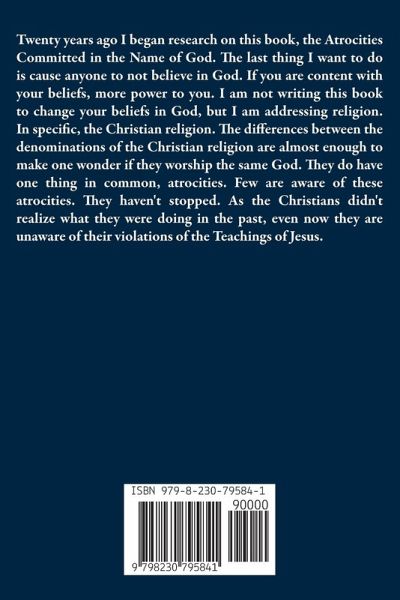 Twenty years ago I began research on this book, the Atrocities Committed in the Name of God. The last thing I want to do is cause anyone to not believe in God. If you are content with your beliefs, more power to you. I am not writing this book to change your beliefs in God, but I am addressing religion. In specific, the Christian religion. The differences between the denominations of the Christian religion are almost enough to make one wonder if they worship the same God. They do have one thing in common, atrocities. Few are aware of these atrocities. They haven't stopped. As the Christians didn't realize what they were doing in the past, even now they are unaware of their violations of the Teachings of Jesus.

ISBN 979-8-230-79584-1

90000

9 798230 795841