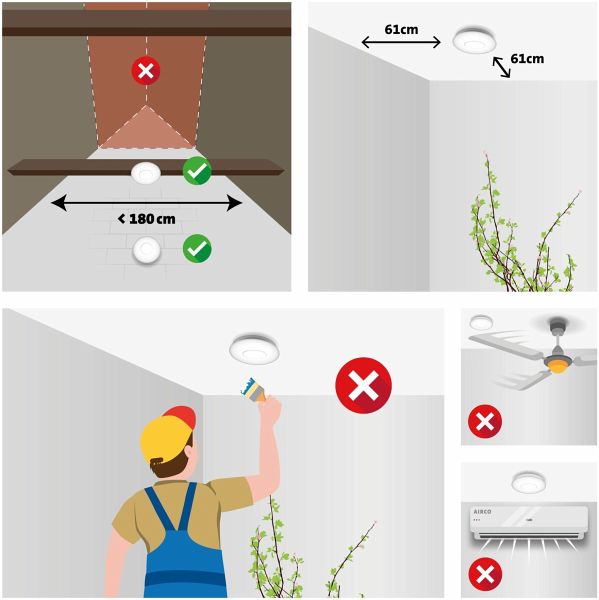 < 180 cm

61cm

61cm

AIRCO