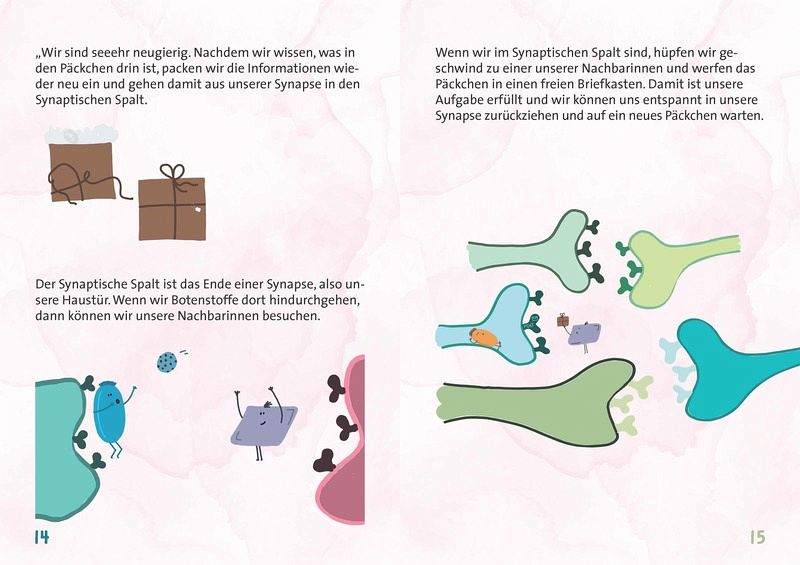 „Wir sind seeehr neugierig. Nachdem wir wissen, was in den Päckchen drin ist, packen wir die Informationen wieder neu ein und gehen damit aus unserer Synapse in den Synaptischen Spalt.

Der Synaptische Spalt ist das Ende einer Synapse, also unsere Haustür. Wenn wir Botenstoffe dort hindurchgehen, dann können wir unsere Nachbarinnen besuchen.

14

Wenn wir im Synaptischen Spalt sind, hüpfen wir geschwind zu einer unserer Nachbarinnen und werfen das Päckchen in einen freien Briefkasten. Damit ist unsere Aufgabe erfüllt und wir können uns entspannt in unsere Synapse zurückziehen und auf ein neues Päckchen warten.

15