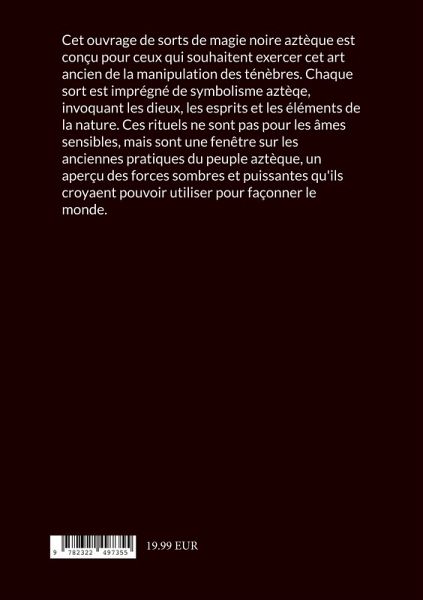 Cet ouvrage de sorts de magie noire aztèque est conçu pour ceux qui souhaitent exercer cet art ancien de la manipulation des ténèbres. Chaque sort est imprégné de symbolisme aztèqe, invoquant les dieux, les esprits et les éléments de la nature. Ces rituels ne sont pas pour les âmes sensibles, mais sont une fenêtre sur les anciennes pratiques du peuple aztèque, un aperçu des forces sombres et puissantes qu'ils croyaent pouvoir utiliser pour façonner le monde.

9 782322 497355

19.99 EUR