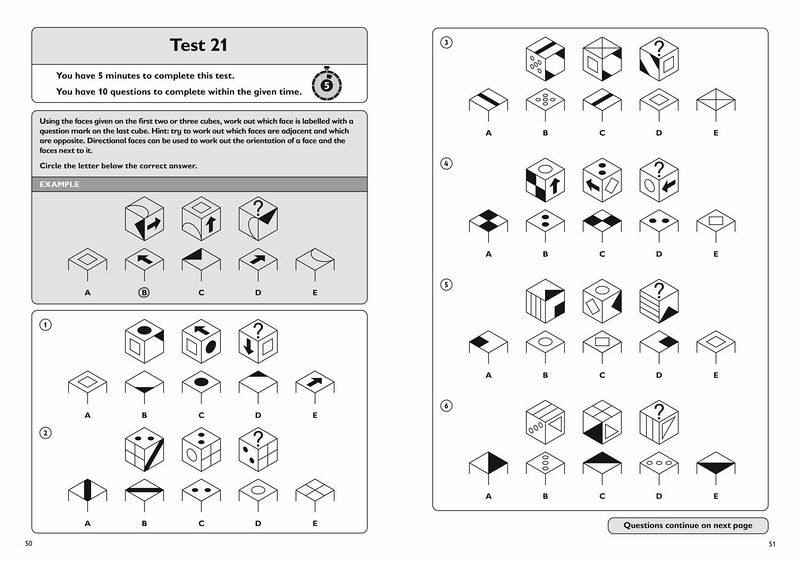 Test 21

You have 5 minutes to complete this test.

You have 10 questions to complete within the given time.

5

Using the faces given on the first two or three cubes, work out which face is labelled with a question mark on the last cube. Hint: try to work out which faces are adjacent and which are opposite. Directional faces can be used to work out the orientation of a face and the faces next to it.

Circle the letter below the correct answer.

EXAMPLE

?

A B C D E

1

?

A B C D E

2

?

A B C D E

50

3

?

A B C D E

4

?

A B C D E

5

?

A B C D E

6

?

A B C D E

Questions continue on next page

51