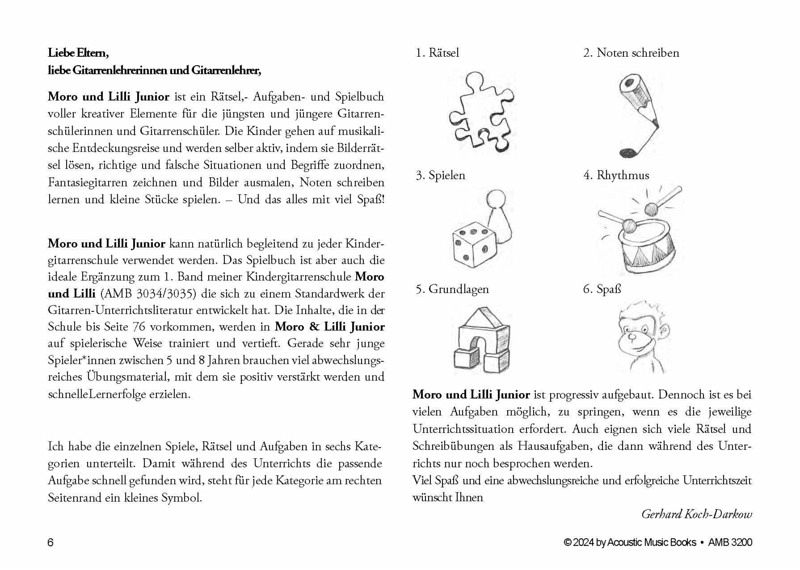 Liebe Eltern,
liebe Gitarrenlehrerinnen und Gitarrenlehrer,

Moro und Lilli Junior ist ein Rätsel,- Aufgaben- und Spielbuch voller kreativer Elemente für die jüngsten und jüngere Gitarrenschülerinnen und Gitarrenschüler. Die Kinder gehen auf musikalische Entdeckungsreise und werden selber aktiv, indem sie Bilderrätsel lösen, richtige und falsche Situationen und Begriffe zuordnen, Fantasiegitarren zeichnen und Bilder ausmalen, Noten schreiben lernen und kleine Stücke spielen. – Und das alles mit viel Spaß!

Moro und Lilli Junior kann natürlich begleitend zu jeder Kindergitarrenschule verwendet werden. Das Spielbuch ist aber auch die ideale Ergänzung zum 1. Band meiner Kindergitarrenschule Moro und Lilli (AMB 3034/3035) die sich zu einem Standardwerk der Gitarren-Unterrichtsliteratur entwickelt hat. Die Inhalte, die in der Schule bis Seite 76 vorkommen, werden in Moro & Lilli Junior auf spielerische Weise trainiert und vertieft. Gerade sehr junge Spieler*innen zwischen 5 und 8 Jahren brauchen viel abwechslungsreiches Übungsmaterial, mit dem sie positiv verstärkt werden und schnelleLernerfolge erzielen.

Ich habe die einzelnen Spiele, Rätsel und Aufgaben in sechs Kategorien unterteilt. Damit während des Unterrichts die passende Aufgabe schnell gefunden wird, steht für jede Kategorie am rechten Seitenrand ein kleines Symbol.

1. Rätsel
2. Noten schreiben
3. Spielen
4. Rhythmus
5. Grundlagen
6. Spaß

Moro und Lilli Junior ist progressiv aufgebaut. Dennoch ist es bei vielen Aufgaben möglich, zu springen, wenn es die jeweilige Unterrichtssituation erfordert. Auch eignen sich viele Rätsel und Schreibübungen als Hausaufgaben, die dann während des Unterrichts nur noch besprochen werden.
Viel Spaß und eine abwechslungsreiche und erfolgreiche Unterrichtszeit wünscht Ihnen

Gerhard Koch-Darkow

6

© 2024 by Acoustic Music Books • AMB 3200