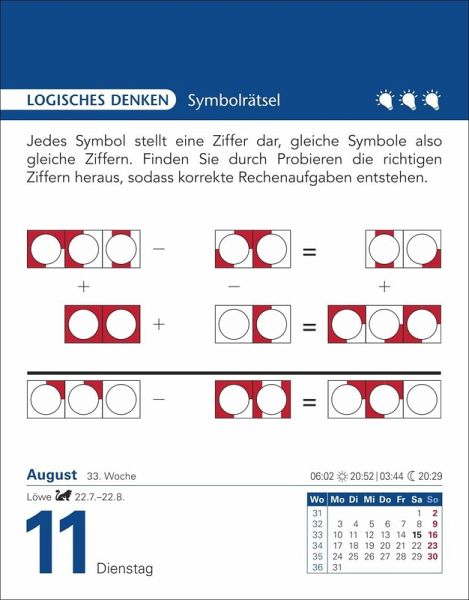 LOGISCHES DENKEN Symbolrätsel

Jedes Symbol stellt eine Ziffer dar, gleiche Symbole also gleiche Ziffern. Finden Sie durch Probieren die richtigen Ziffern heraus, sodass korrekte Rechenaufgaben entstehen.

− =

+ − +

+ =

− =

August 33. Woche

06:02 20:52 | 03:44 20:29

Löwe 22.7.–22.8.

11 Dienstag

| Wo | Mo | Di | Mi | Do | Fr | Sa | So |
|---|---|---|---|---|---|---|---|
| 31 | | | | | | 1 | 2 |
| 32 | 3 | 4 | 5 | 6 | 7 | 8 | 9 |
| 33 | 10 | 11 | 12 | 13 | 14 | 15 | 16 |
| 34 | 17 | 18 | 19 | 20 | 21 | 22 | 23 |
| 35 | 24 | 25 | 26 | 27 | 28 | 29 | 30 |
| 36 | 31 | | | | | | |