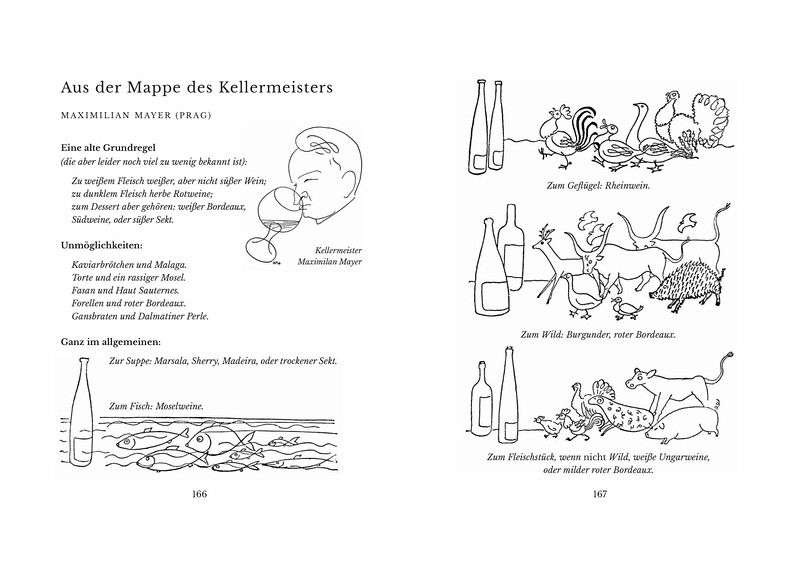 Aus der Mappe des Kellermeisters

MAXIMILIAN MAYER (PRAG)

Eine alte Grundregel
(die aber leider noch viel zu wenig bekannt ist):

Zu weißem Fleisch weißer, aber nicht süßer Wein;
zu dunklem Fleisch herbe Rotweine;
zum Dessert aber gehören: weißer Bordeaux,
Südweine, oder süßer Sekt.

Kellermeister
Maximilan Mayer

Unmöglichkeiten:

Kaviarbrötchen und Malaga.
Torte und ein rassiger Mosel.
Fasan und Haut Sauternes.
Forellen und roter Bordeaux.
Gansbraten und Dalmatiner Perle.

Ganz im allgemeinen:

Zur Suppe: Marsala, Sherry, Madeira, oder trockener Sekt.

Zum Fisch: Moselweine.

166

Zum Geflügel: Rheinwein.

Zum Wild: Burgunder, roter Bordeaux.

Zum Fleischstück, wenn nicht Wild, weiße Ungarweine, oder milder roter Bordeaux.

167