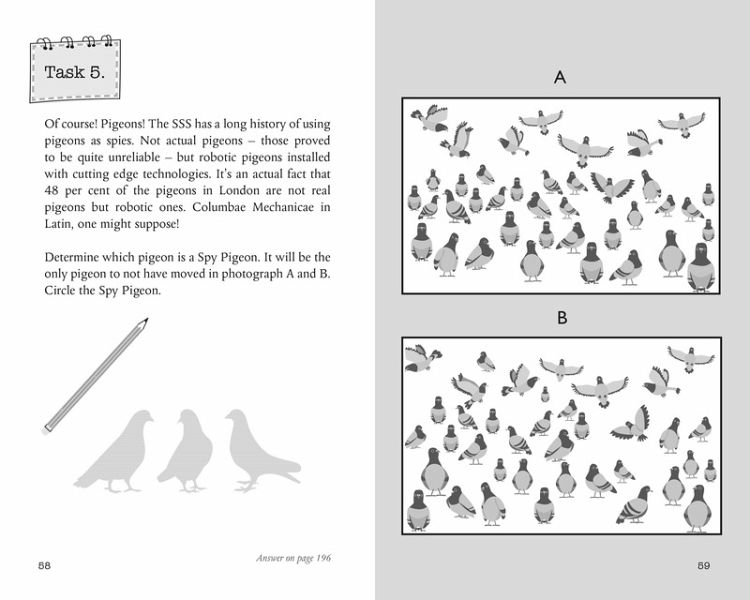 Task 5.

Of course! Pigeons! The SSS has a long history of using pigeons as spies. Not actual pigeons – those proved to be quite unreliable – but robotic pigeons installed with cutting edge technologies. It's an actual fact that 48 per cent of the pigeons in London are not real pigeons but robotic ones. Columbae Mechanicae in Latin, one might suppose!

Determine which pigeon is a Spy Pigeon. It will be the only pigeon to not have moved in photograph A and B. Circle the Spy Pigeon.

Answer on page 196

58

A

B

59