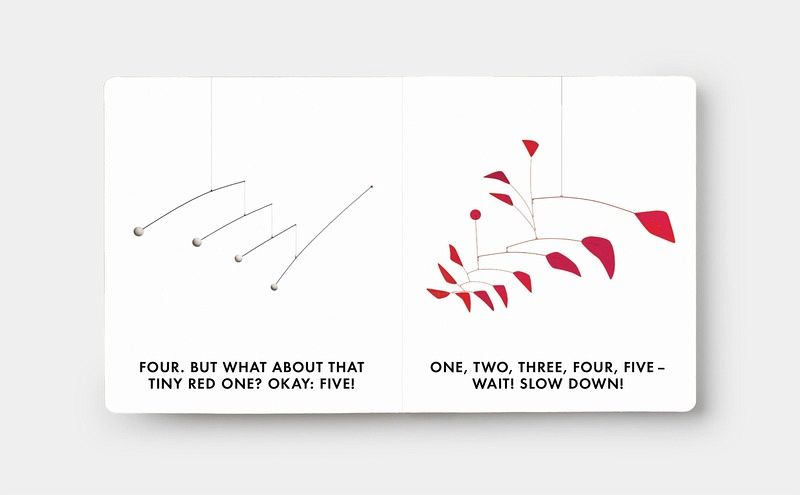 FOUR. BUT WHAT ABOUT THAT TINY RED ONE? OKAY: FIVE!

ONE, TWO, THREE, FOUR, FIVE – WAIT! SLOW DOWN!