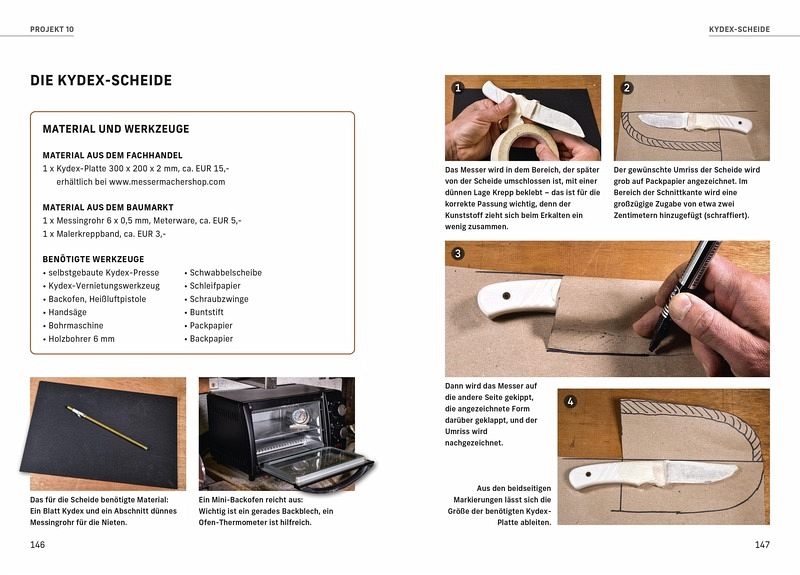 PROJEKT 10

DIE KYDEX-SCHEIDE

MATERIAL UND WERKZEUGE

MATERIAL AUS DEM FACHHANDEL
1 x Kydex-Platte 300 x 200 x 2 mm, ca. EUR 15,- erhältlich bei www.messermachershop.com

MATERIAL AUS DEM BAUMARKT
1 x Messingrohr 6 x 0,5 mm, Meterware, ca. EUR 5,-
1 x Malerkreppband, ca. EUR 3,-

BENÖTIGTE WERKZEUGE
• selbstgebaute Kydex-Presse
• Kydex-Vernietungswerkzeug
• Backofen, Heißluftpistole
• Handsäge
• Bohrmaschine
• Holzbohrer 6 mm

• Schwabbelscheibe
• Schleifpapier
• Schraubzwinge
• Buntstift
• Packpapier
• Backpapier

Das für die Scheide benötigte Material: Ein Blatt Kydex und ein Abschnitt dünnes Messingrohr für die Nieten.

Ein Mini-Backofen reicht aus: Wichtig ist ein gerades Backblech, ein Ofen-Thermometer ist hilfreich.

146

KYDEX-SCHEIDE

1

Das Messer wird in dem Bereich, der später von der Scheide umschlossen ist, mit einer dünnen Lage Krepp beklebt – das ist für die korrekte Passung wichtig, denn der Kunststoff zieht sich beim Erkalten ein wenig zusammen.

2

Der gewünschte Umriss der Scheide wird grob auf Packpapier angezeichnet. Im Bereich der Schnittkante wird eine großzügige Zugabe von etwa zwei Zentimetern hinzugefügt (schraffiert).

3

Dann wird das Messer auf die andere Seite gekippt, die angezeichnete Form darüber geklappt, und der Umriss wird nachgezeichnet.

4

Aus den beidseitigen Markierungen lässt sich die Größe der benötigten Kydex-Platte ableiten.

147