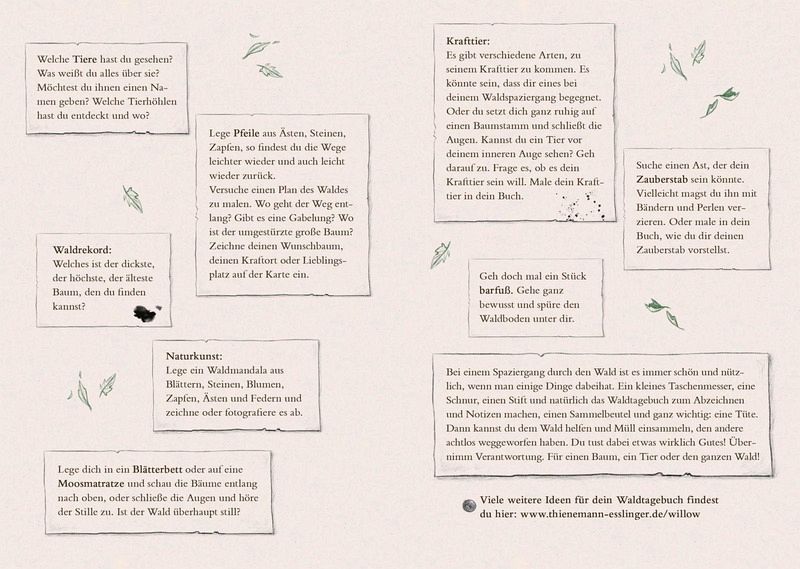 Welche Tiere hast du gesehen? Was weißt du alles über sie? Möchtest du ihnen einen Namen geben? Welche Tierhöhlen hast du entdeckt und wo?

Lege Pfeile aus Ästen, Steinen, Zapfen, so findest du die Wege leichter wieder und auch leicht wieder zurück.
Versuche einen Plan des Waldes zu malen. Wo geht der Weg entlang? Gibt es eine Gabelung? Wo ist der umgestürzte große Baum? Zeichne deinen Wunschbaum, deinen Kraftort oder Lieblingsplatz auf der Karte ein.

Waldrekord:
Welches ist der dickste, der höchste, der älteste Baum, den du finden kannst?

Naturkunst:
Lege ein Waldmandala aus Blättern, Steinen, Blumen, Zapfen, Ästen und Federn und zeichne oder fotografiere es ab.

Lege dich in ein Blätterbett oder auf eine Moosmatratze und schau die Bäume entlang nach oben, oder schließe die Augen und höre der Stille zu. Ist der Wald überhaupt still?

Krafttier:
Es gibt verschiedene Arten, zu seinem Krafttier zu kommen. Es könnte sein, dass dir eines bei deinem Waldspaziergang begegnet. Oder du setzt dich ganz ruhig auf einen Baumstamm und schließt die Augen. Kannst du ein Tier vor deinem inneren Auge sehen? Geh darauf zu. Frage es, ob es dein Krafttier sein will. Male dein Krafttier in dein Buch.

Suche einen Ast, der dein Zauberstab sein könnte. Vielleicht magst du ihn mit Bändern und Perlen verzieren. Oder male in dein Buch, wie du dir deinen Zauberstab vorstellst.

Geh doch mal ein Stück barfuß. Gehe ganz bewusst und spüre den Waldboden unter dir.

Bei einem Spaziergang durch den Wald ist es immer schön und nützlich, wenn man einige Dinge dabeihat. Ein kleines Taschenmesser, eine Schnur, einen Stift und natürlich das Waldtagebuch zum Abzeichnen und Notizen machen, einen Sammelbeutel und ganz wichtig: eine Tüte. Dann kannst du dem Wald helfen und Müll einsammeln, den andere achtlos weggeworfen haben. Du tust dabei etwas wirklich Gutes! Übernimm Verantwortung. Für einen Baum, ein Tier oder den ganzen Wald!

Viele weitere Ideen für dein Waldtagebuch findest du hier: www.thienemann-esslinger.de/willow