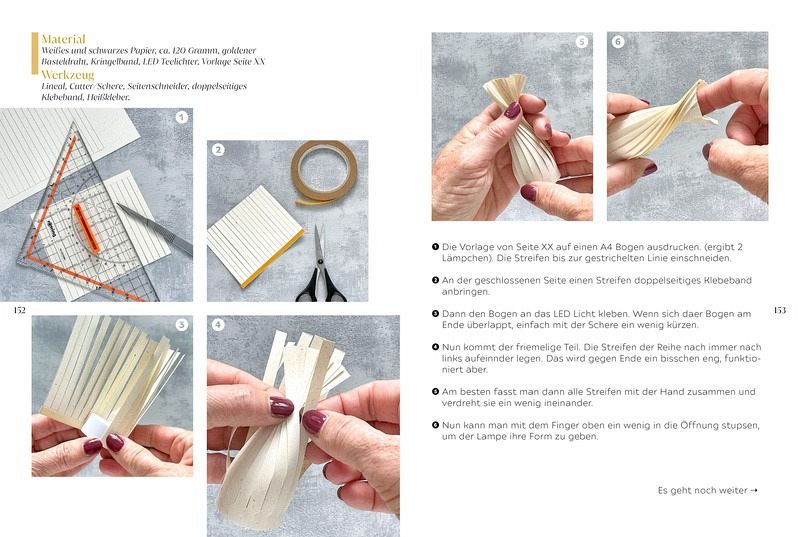 Material
Weißes und schwarzes Papier, ca. 120 Gramm, goldener Basteldraht, Kringelband, LED Teelichter, Vorlage Seite XX
Werkzeug
Lineal, Cutter/Schere, Seitenschneider, doppelseitiges Klebeband, Heißkleber.

1

2

152

3

4

5

6

❶ Die Vorlage von Seite XX auf einen A4 Bogen ausdrucken. (ergibt 2 Lämpchen). Die Streifen bis zur gestrichelten Linie einschneiden.

❷ An der geschlossenen Seite einen Streifen doppelseitiges Klebeband anbringen.

❸ Dann den Bogen an das LED Licht kleben. Wenn sich daer Bogen am Ende überlappt, einfach mit der Schere ein wenig kürzen.

❹ Nun kommt der friemelige Teil. Die Streifen der Reihe nach immer nach links aufeinnder legen. Das wird gegen Ende ein bisschen eng, funktioniert aber.

❺ Am besten fasst man dann alle Streifen mit der Hand zusammen und verdreht sie ein wenig ineinander.

❻ Nun kann man mit dem Finger oben ein wenig in die Öffnung stupsen, um der Lampe ihre Form zu geben.

153

Es geht noch weiter →