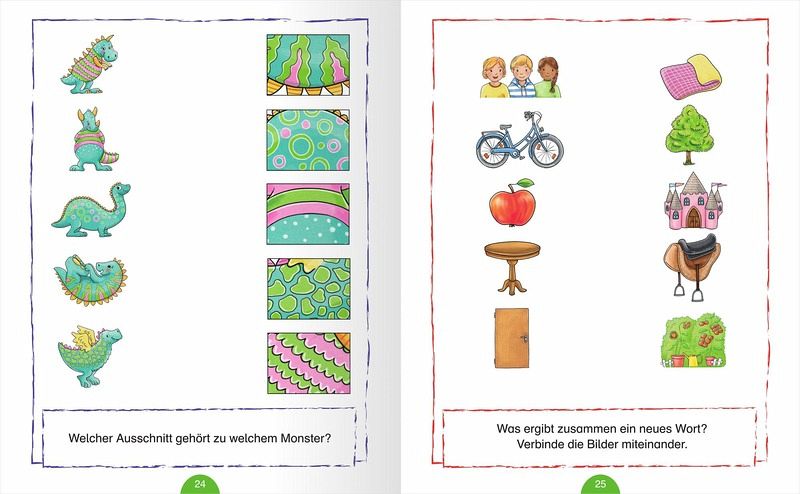 Welcher Ausschnitt gehört zu welchem Monster?

24

Was ergibt zusammen ein neues Wort?
Verbinde die Bilder miteinander.

25