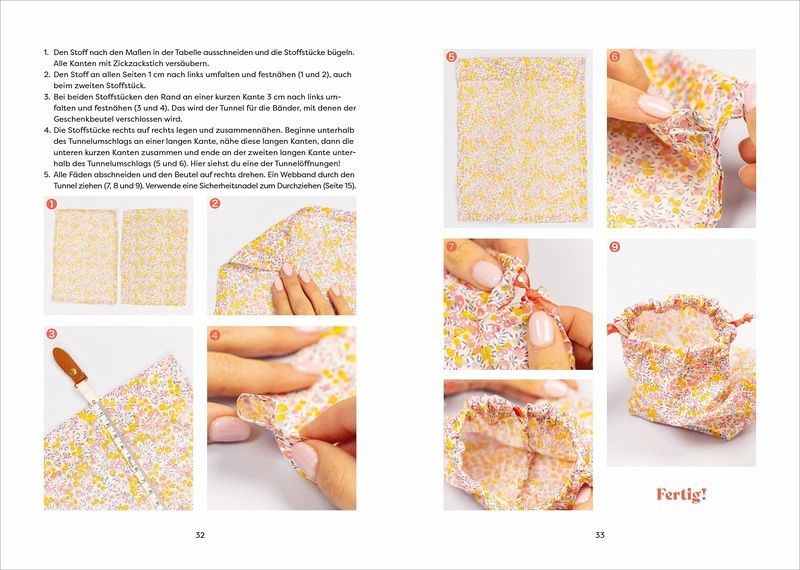 1. Den Stoff nach den Maßen in der Tabelle ausschneiden und die Stoffstücke bügeln. Alle Kanten mit Zickzackstich versäubern.
2. Den Stoff an allen Seiten 1 cm nach links umfalten und festnähen (1 und 2), auch beim zweiten Stoffstück.
3. Bei beiden Stoffstücken den Rand an einer kurzen Kante 3 cm nach links umfalten und festnähen (3 und 4). Das wird der Tunnel für die Bänder, mit denen der Geschenkbeutel verschlossen wird.
4. Die Stoffstücke rechts auf rechts legen und zusammennähen. Beginne unterhalb des Tunnelumschlags an einer langen Kante, nähe diese langen Kanten, dann die unteren kurzen Kanten zusammen und ende an der zweiten langen Kante unterhalb des Tunnelumschlags (5 und 6). Hier siehst du eine der Tunnelöffnungen!
5. Alle Fäden abschneiden und den Beutel auf rechts drehen. Ein Webband durch den Tunnel ziehen (7, 8 und 9). Verwende eine Sicherheitsnadel zum Durchziehen (Seite 15).

1

2

3

4

32

5

6

7

8

9

Fertig!

33