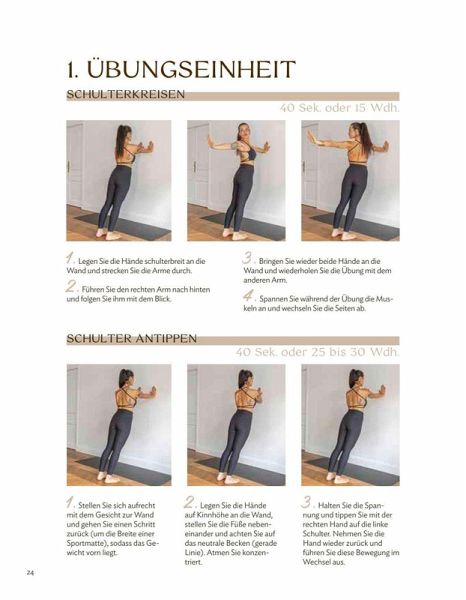 1. ÜBUNGSEINHEIT

SCHULTERKREISEN

40 Sek. oder 15 Wdh.

1. Legen Sie die Hände schulterbreit an die Wand und strecken Sie die Arme durch.

2. Führen Sie den rechten Arm nach hinten und folgen Sie ihm mit dem Blick.

3. Bringen Sie wieder beide Hände an die Wand und wiederholen Sie die Übung mit dem anderen Arm.

4. Spannen Sie während der Übung die Muskeln an und wechseln Sie die Seiten ab.

SCHULTER ANTIPPEN

40 Sek. oder 25 bis 30 Wdh.

1. Stellen Sie sich aufrecht mit dem Gesicht zur Wand und gehen Sie einen Schritt zurück (um die Breite einer Sportmatte), sodass das Gewicht vorn liegt.

2. Legen Sie die Hände auf Kinnhöhe an die Wand, stellen Sie die Füße nebeneinander und achten Sie auf das neutrale Becken (gerade Linie). Atmen Sie konzentriert.

3. Halten Sie die Spannung und tippen Sie mit der rechten Hand auf die linke Schulter. Nehmen Sie die Hand wieder zurück und führen Sie diese Bewegung im Wechsel aus.

24