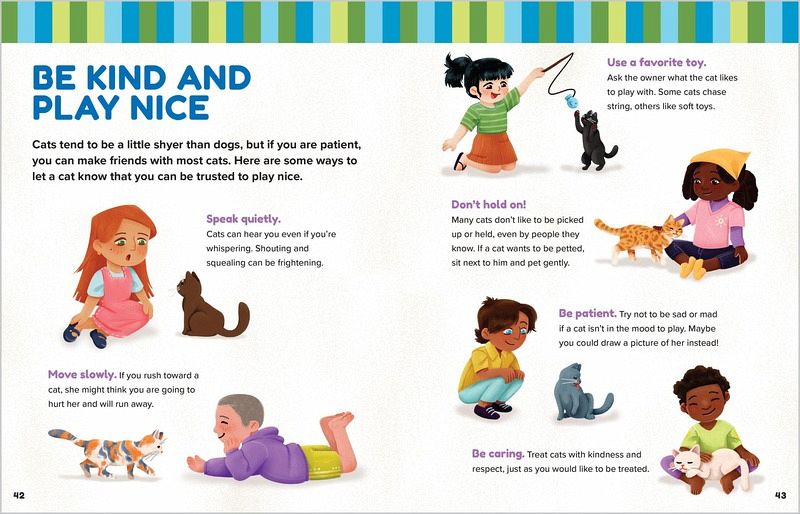 BE KIND AND PLAY NICE

Cats tend to be a little shyer than dogs, but if you are patient, you can make friends with most cats. Here are some ways to let a cat know that you can be trusted to play nice.

Speak quietly.
Cats can hear you even if you're whispering. Shouting and squealing can be frightening.

Move slowly. If you rush toward a cat, she might think you are going to hurt her and will run away.

42

Use a favorite toy.
Ask the owner what the cat likes to play with. Some cats chase string, others like soft toys.

Don't hold on!
Many cats don't like to be picked up or held, even by people they know. If a cat wants to be petted, sit next to him and pet gently.

Be patient. Try not to be sad or mad if a cat isn't in the mood to play. Maybe you could draw a picture of her instead!

Be caring. Treat cats with kindness and respect, just as you would like to be treated.

43