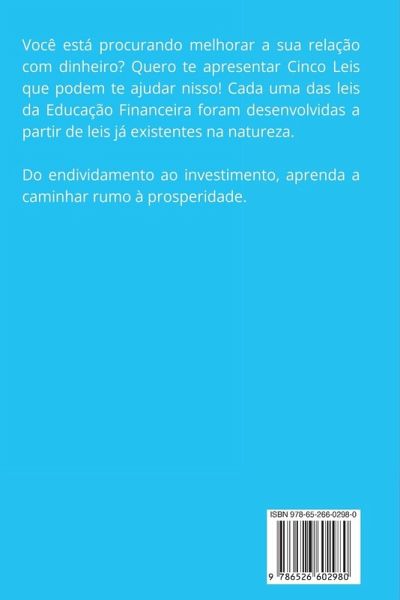 Você está procurando melhorar a sua relação com dinheiro? Quero te apresentar Cinco Leis que podem te ajudar nisso! Cada uma das leis da Educação Financeira foram desenvolvidas a partir de leis já existentes na natureza.

Do endividamento ao investimento, aprenda a caminhar rumo à prosperidade.

ISBN 978-65-266-0298-0

9 786526 602980