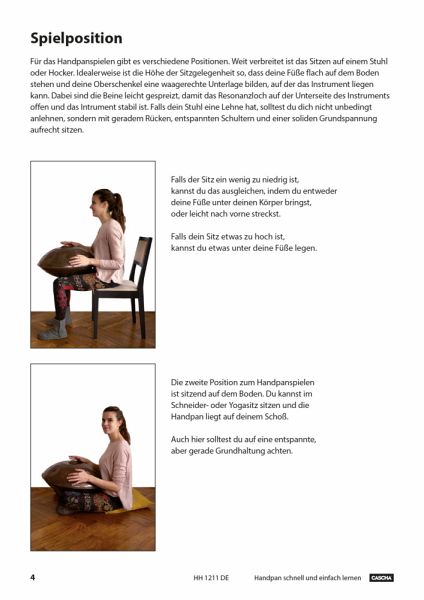 Spielposition

Für das Handpanspielen gibt es verschiedene Positionen. Weit verbreitet ist das Sitzen auf einem Stuhl oder Hocker. Idealerweise ist die Höhe der Sitzgelegenheit so, dass deine Füße flach auf dem Boden stehen und deine Oberschenkel eine waagerechte Unterlage bilden, auf der das Instrument liegen kann. Dabei sind die Beine leicht gespreizt, damit das Resonanzloch auf der Unterseite des Instruments offen und das Intrument stabil ist. Falls dein Stuhl eine Lehne hat, solltest du dich nicht unbedingt anlehnen, sondern mit geradem Rücken, entspannten Schultern und einer soliden Grundspannung aufrecht sitzen.

Falls der Sitz ein wenig zu niedrig ist, kannst du das ausgleichen, indem du entweder deine Füße unter deinen Körper bringst, oder leicht nach vorne streckst.

Falls dein Sitz etwas zu hoch ist, kannst du etwas unter deine Füße legen.

Die zweite Position zum Handpanspielen ist sitzend auf dem Boden. Du kannst im Schneider- oder Yogasitz sitzen und die Handpan liegt auf deinem Schoß.

Auch hier solltest du auf eine entspannte, aber gerade Grundhaltung achten.

4 HH 1211 DE Handpan schnell und einfach lernen CASCHA