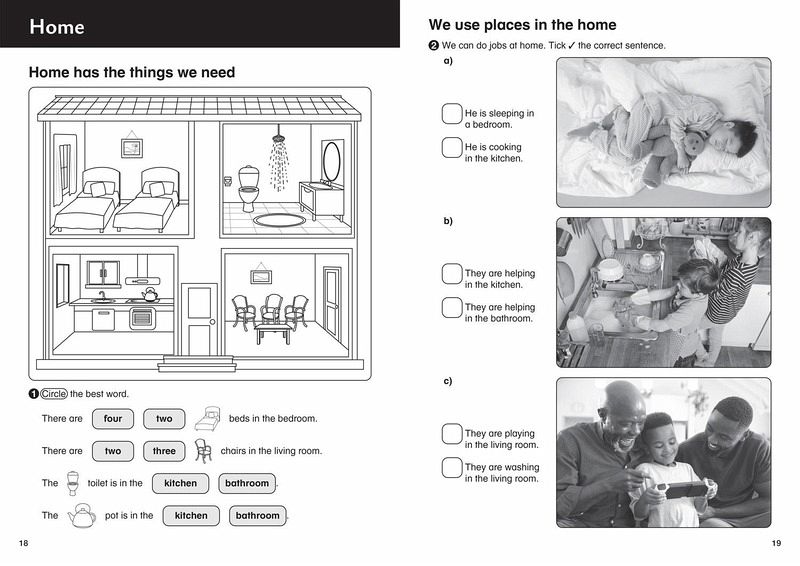 Home

Home has the things we need

1 Circle the best word.

There are four two beds in the bedroom.

There are two three chairs in the living room.

The toilet is in the kitchen bathroom.

The pot is in the kitchen bathroom.

18

We use places in the home

2 We can do jobs at home. Tick ✓ the correct sentence.

a)

He is sleeping in a bedroom.

He is cooking in the kitchen.

b)

They are helping in the kitchen.

They are helping in the bathroom.

c)

They are playing in the living room.

They are washing in the living room.

19