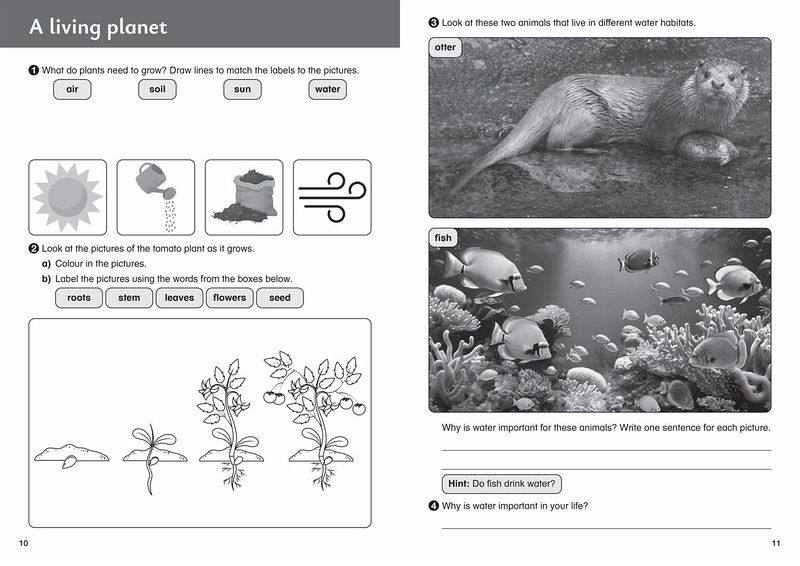 A living planet

1 What do plants need to grow? Draw lines to match the labels to the pictures.

air soil sun water

2 Look at the pictures of the tomato plant as it grows.

a) Colour in the pictures.

b) Label the pictures using the words from the boxes below.

roots stem leaves flowers seed

10

3 Look at these two animals that live in different water habitats.

otter

fish

Why is water important for these animals? Write one sentence for each picture.

Hint: Do fish drink water?

4 Why is water important in your life?

11