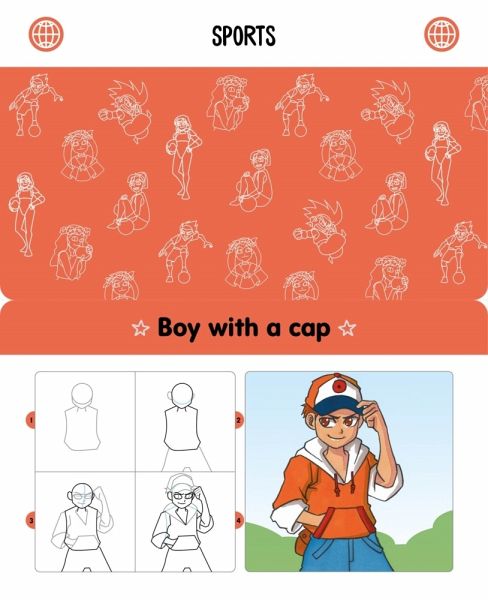 SPORTS

☆ Boy with a cap ☆

1

2

3

4