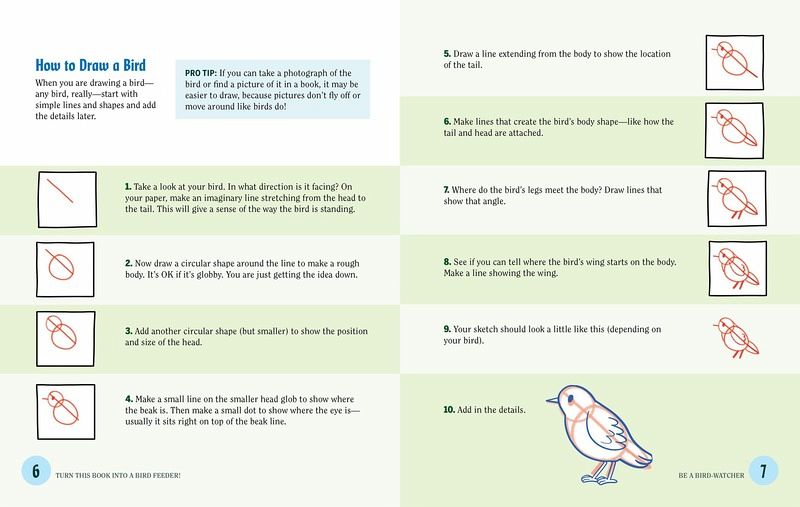 How to Draw a Bird

When you are drawing a bird—any bird, really—start with simple lines and shapes and add the details later.

PRO TIP: If you can take a photograph of the bird or find a picture of it in a book, it may be easier to draw, because pictures don't fly off or move around like birds do!

1. Take a look at your bird. In what direction is it facing? On your paper, make an imaginary line stretching from the head to the tail. This will give a sense of the way the bird is standing.

2. Now draw a circular shape around the line to make a rough body. It's OK if it's globby. You are just getting the idea down.

3. Add another circular shape (but smaller) to show the position and size of the head.

4. Make a small line on the smaller head glob to show where the beak is. Then make a small dot to show where the eye is—usually it sits right on top of the beak line.

6 TURN THIS BOOK INTO A BIRD FEEDER!

5. Draw a line extending from the body to show the location of the tail.

6. Make lines that create the bird's body shape—like how the tail and head are attached.

7. Where do the bird's legs meet the body? Draw lines that show that angle.

8. See if you can tell where the bird's wing starts on the body. Make a line showing the wing.

9. Your sketch should look a little like this (depending on your bird).

10. Add in the details.

BE A BIRD-WATCHER 7