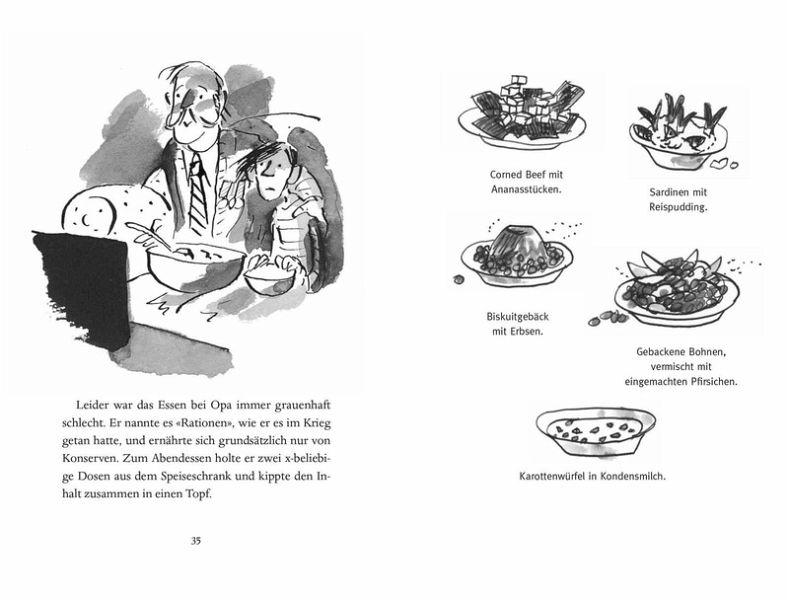 Leider war das Essen bei Opa immer grauenhaft schlecht. Er nannte es «Rationen», wie er es im Krieg getan hatte, und ernährte sich grundsätzlich nur von Konserven. Zum Abendessen holte er zwei x-beliebige Dosen aus dem Speiseschrank und kippte den Inhalt zusammen in einen Topf.

35

Corned Beef mit Ananasstücken.

Sardinen mit Reispudding.

Biskuitgebäck mit Erbsen.

Gebackene Bohnen, vermischt mit eingemachten Pfirsichen.

Karottenwürfel in Kondensmilch.