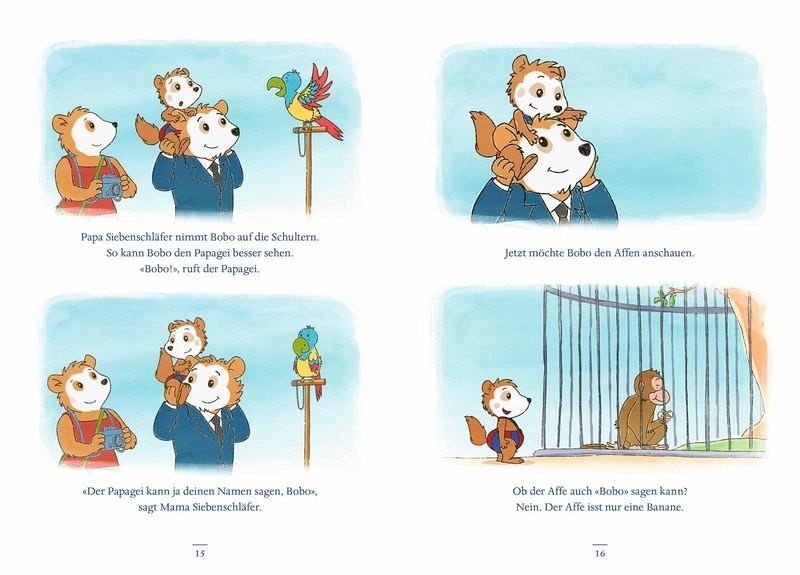 Papa Siebenschläfer nimmt Bobo auf die Schultern.
So kann Bobo den Papagei besser sehen.
«Bobo!», ruft der Papagei.

«Der Papagei kann ja deinen Namen sagen, Bobo»,
sagt Mama Siebenschläfer.

15

Jetzt möchte Bobo den Affen anschauen.

Ob der Affe auch «Bobo» sagen kann?
Nein. Der Affe isst nur eine Banane.

16