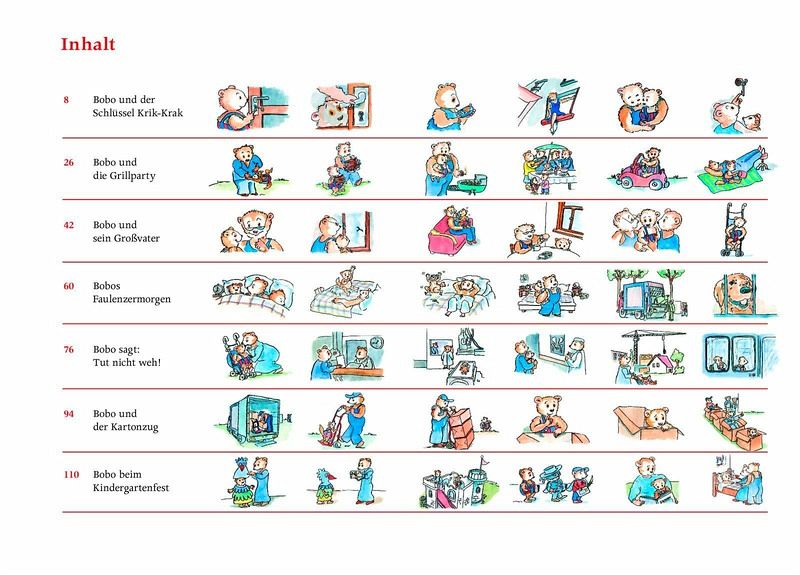 Inhalt

8 Bobo und der Schlüssel Krik-Krak

26 Bobo und die Grillparty

42 Bobo und sein Großvater

60 Bobos Faulenzermorgen

76 Bobo sagt: Tut nicht weh!

94 Bobo und der Kartonzug

110 Bobo beim Kindergartenfest