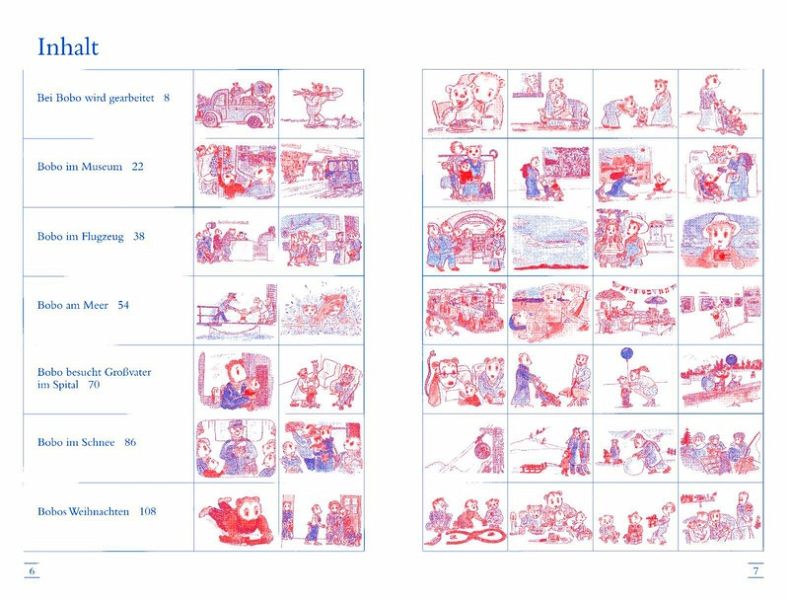 Inhalt

Bei Bobo wird gearbeitet 8

Bobo im Museum 22

Bobo im Flugzeug 38

Bobo am Meer 54

Bobo besucht Großvater im Spital 70

Bobo im Schnee 86

Bobos Weihnachten 108

6

7