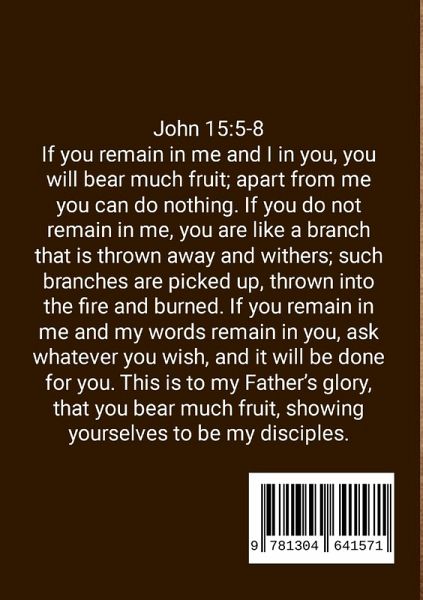 John 15:5-8

If you remain in me and I in you, you will bear much fruit; apart from me you can do nothing. If you do not remain in me, you are like a branch that is thrown away and withers; such branches are picked up, thrown into the fire and burned. If you remain in me and my words remain in you, ask whatever you wish, and it will be done for you. This is to my Father's glory, that you bear much fruit, showing yourselves to be my disciples.

9 781304 641571