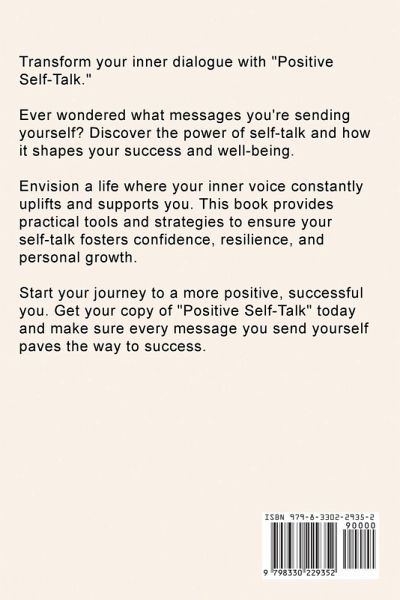 Transform your inner dialogue with "Positive Self-Talk."

Ever wondered what messages you're sending yourself? Discover the power of self-talk and how it shapes your success and well-being.

Envision a life where your inner voice constantly uplifts and supports you. This book provides practical tools and strategies to ensure your self-talk fosters confidence, resilience, and personal growth.

Start your journey to a more positive, successful you. Get your copy of "Positive Self-Talk" today and make sure every message you send yourself paves the way to success.

ISBN 979-8-3302-2935-2
90000
9 798330 229352