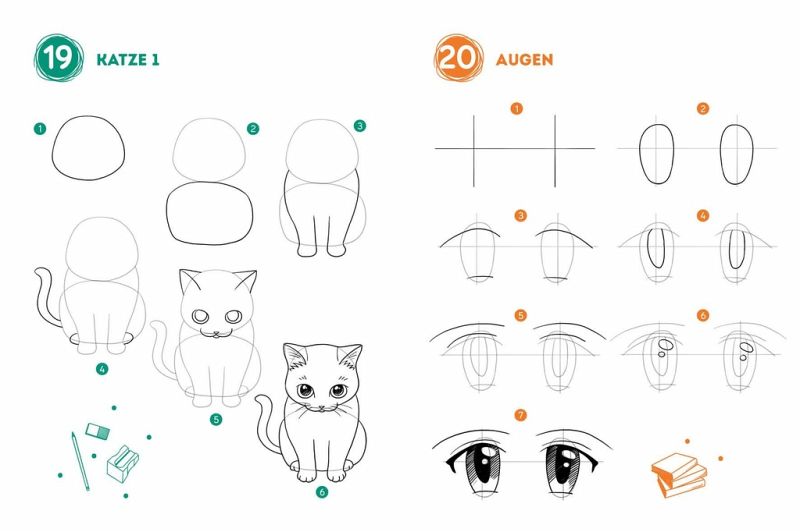 19 KATZE 1

1
2
3
4
5
6

20 AUGEN

1
2
3
4
5
6
7