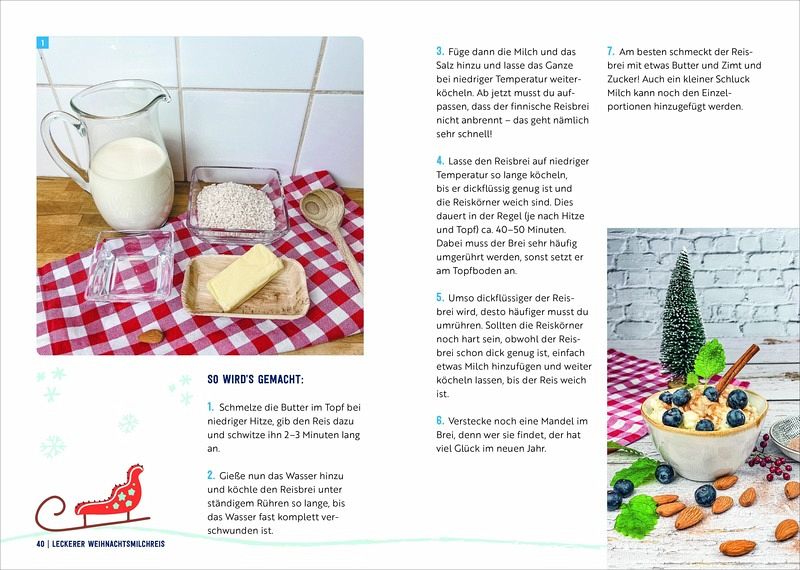 1

SO WIRD'S GEMACHT:

1. Schmelze die Butter im Topf bei niedriger Hitze, gib den Reis dazu und schwitze ihn 2–3 Minuten lang an.

2. Gieße nun das Wasser hinzu und köchle den Reisbrei unter ständigem Rühren so lange, bis das Wasser fast komplett verschwunden ist.

3. Füge dann die Milch und das Salz hinzu und lasse das Ganze bei niedriger Temperatur weiterköcheln. Ab jetzt musst du aufpassen, dass der finnische Reisbrei nicht anbrennt – das geht nämlich sehr schnell!

4. Lasse den Reisbrei auf niedriger Temperatur so lange köcheln, bis er dickflüssig genug ist und die Reiskörner weich sind. Dies dauert in der Regel (je nach Hitze und Topf) ca. 40–50 Minuten. Dabei muss der Brei sehr häufig umgerührt werden, sonst setzt er am Topfboden an.

5. Umso dickflüssiger der Reisbrei wird, desto häufiger musst du umrühren. Sollten die Reiskörner noch hart sein, obwohl der Reisbrei schon dick genug ist, einfach etwas Milch hinzufügen und weiter köcheln lassen, bis der Reis weich ist.

6. Verstecke noch eine Mandel im Brei, denn wer sie findet, der hat viel Glück im neuen Jahr.

7. Am besten schmeckt der Reisbrei mit etwas Butter und Zimt und Zucker! Auch ein kleiner Schluck Milch kann noch den Einzelportionen hinzugefügt werden.

40 | LECKERER WEIHNACHTSMILCHREIS